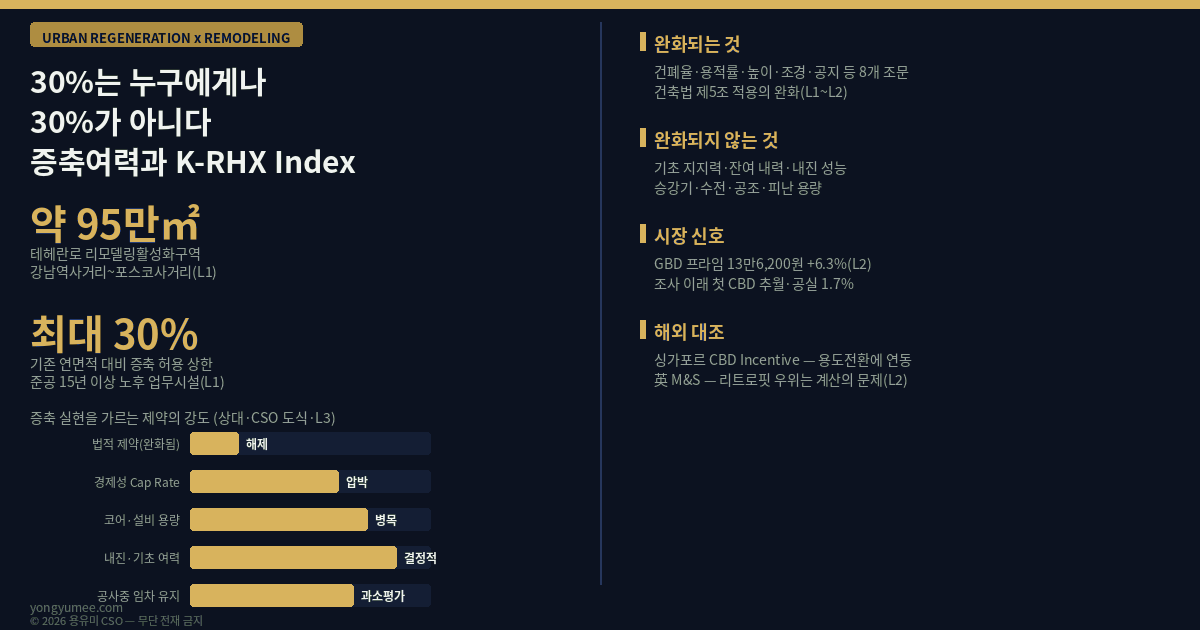 URBAN REGENERATION x REMODELING

30%는 누구에게나
30%가 아니다
증축여력과 K-RHX Index

약 95만㎡
테헤란로 리모델링활성화구역
강남역사거리~포스코사거리(L1)

최대 30%
기존 연면적 대비 증축 허용 상한
준공 15년 이상 노후 업무시설(L1)

증축 실현을 가르는 제약의 강도 (상대·CSO 도식·L3)

법적 제약(완화됨) 해제
경제성 Cap Rate 압박
코어·설비 용량 병목
내진·기초 여력 결정적
공사중 임차 유지 과소평가

yongyumee.com
© 2026 용유미 CSO — 무단 전재 금지

완화되는 것
건폐율·용적률·높이·조경·공지 등 8개 조문
건축법 제5조 적용의 완화(L1~L2)

완화되지 않는 것
기초 지지력·잔여 내력·내진 성능
승강기·수전·공조·피난 용량

시장 신호
GBD 프라임 13만6,200원 +6.3%(L2)
조사 이래 첫 CBD 추월·공실 1.7%

해외 대조
싱가포르 CBD Incentive — 용도전환에 연동
英 M&S — 리트로핏 우위는 계산의 문제(L2)