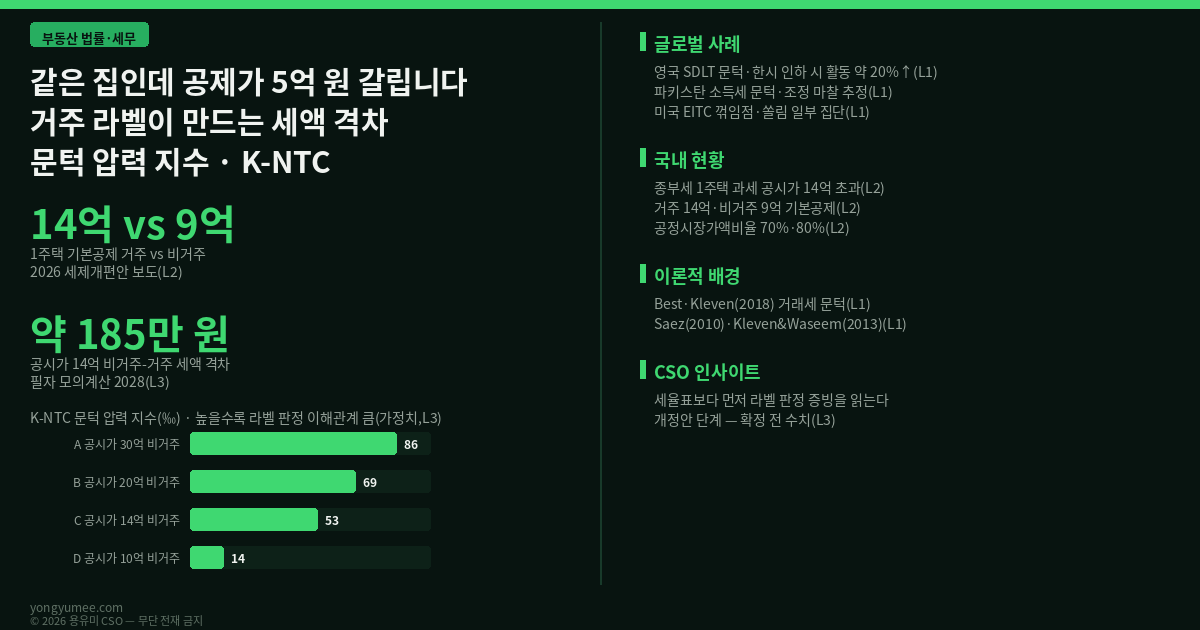 부동산 법률·세무

같은 집인데 공제가 5억 원 갈립니다
거주 라벨이 만드는 세액 격차
문턱 압력 지수 · K-NTC

14억 vs 9억
1주택 기본공제 거주 vs 비거주
2026 세제개편안 보도(L2)

약 185만 원
공시가 14억 비거주-거주 세액 격차
필자 모의계산 2028(L3)

K-NTC 문턱 압력 지수(‰) · 높을수록 라벨 판정 이해관계 큼(가정치,L3)

A 공시가 30억 비거주 86
B 공시가 20억 비거주 69
C 공시가 14억 비거주 53
D 공시가 10억 비거주 14

글로벌 사례
영국 SDLT 문턱·한시 인하 시 활동 약 20%↑(L1)
파키스탄 소득세 문턱·조정 마찰 추정(L1)
미국 EITC 꺾임점·쏠림 일부 집단(L1)

국내 현황
종부세 1주택 과세 공시가 14억 초과(L2)
거주 14억·비거주 9억 기본공제(L2)
공정시장가액비율 70%·80%(L2)

이론적 배경
Best·Kleven(2018) 거래세 문턱(L1)
Saez(2010)·Kleven&Waseem(2013)(L1)

CSO 인사이트
세율표보다 먼저 라벨 판정 증빙을 읽는다
개정안 단계 — 확정 전 수치(L3)

yongyumee.com
© 2026 용유미 CSO — 무단 전재 금지