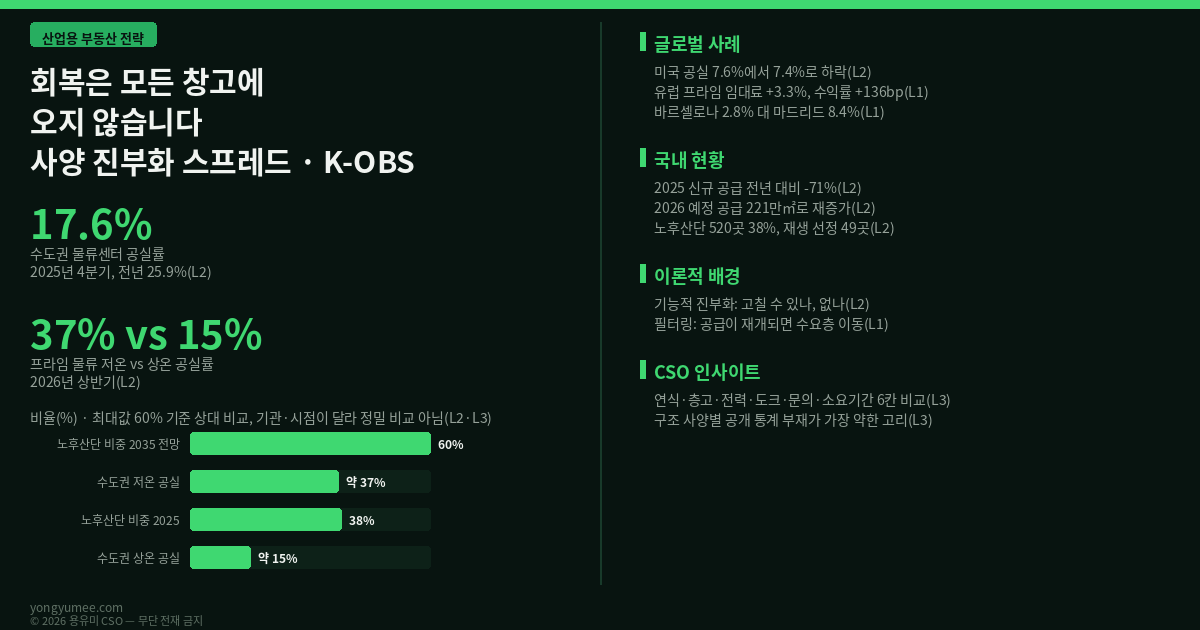 산업용 부동산 전략

회복은 모든 창고에
오지 않습니다
사양 진부화 스프레드 · K-OBS

17.6%
수도권 물류센터 공실률
2025년 4분기, 전년 25.9%(L2)

37% vs 15%
프라임 물류 저온 vs 상온 공실률
2026년 상반기(L2)

비율(%) · 최대값 60% 기준 상대 비교, 기관·시점이 달라 정밀 비교 아님(L2·L3)

노후산단 비중 2035 전망 60%
수도권 저온 공실 약 37%
노후산단 비중 2025 38%
수도권 상온 공실 약 15%

글로벌 사례
미국 공실 7.6%에서 7.4%로 하락(L2)
유럽 프라임 임대료 +3.3%, 수익률 +136bp(L1)
바르셀로나 2.8% 대 마드리드 8.4%(L1)

국내 현황
2025 신규 공급 전년 대비 -71%(L2)
2026 예정 공급 221만㎡로 재증가(L2)
노후산단 520곳 38%, 재생 선정 49곳(L2)

이론적 배경
기능적 진부화: 고칠 수 있나, 없나(L2)
필터링: 공급이 재개되면 수요층 이동(L1)

CSO 인사이트
연식·층고·전력·도크·문의·소요기간 6칸 비교(L3)
구조 사양별 공개 통계 부재가 가장 약한 고리(L3)

yongyumee.com
© 2026 용유미 CSO — 무단 전재 금지