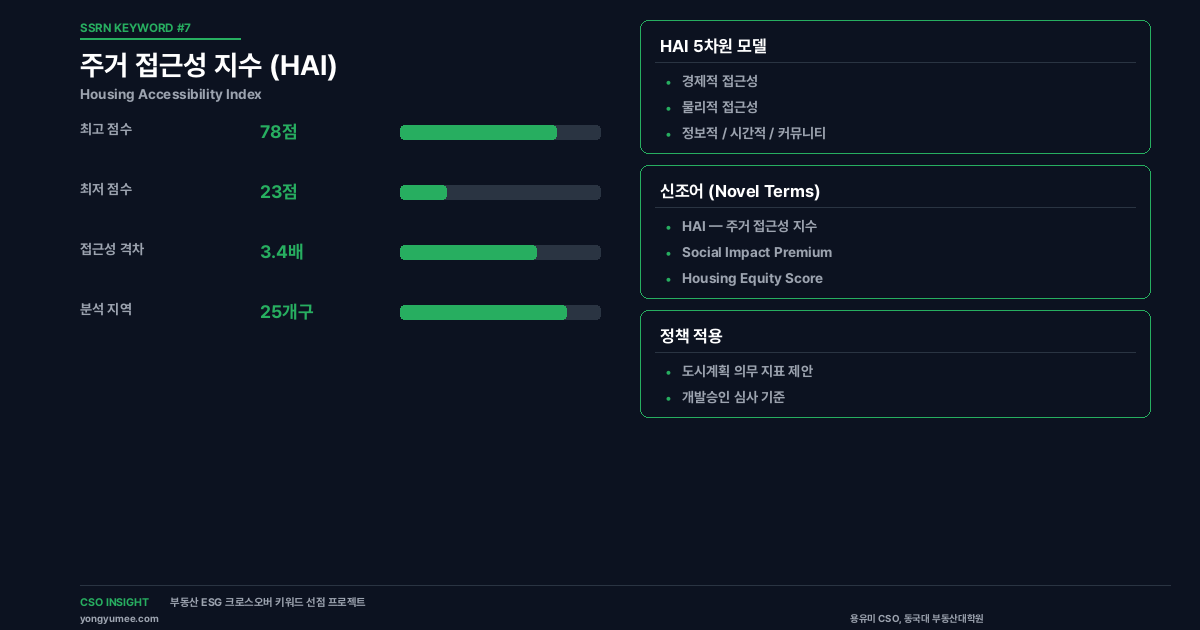 SSRN KEYWORD #7

주거 접근성 지수 (HAI)

Housing Accessibility Index

최고 점수 78점

최저 점수 23점

접근성 격차 3.4배

분석 지역 25개구

HAI 5차원 모델

- 경제적 접근성
- 물리적 접근성
- 정보적 / 시간적 / 커뮤니티

신조어 (Novel Terms)

- HAI — 주거 접근성 지수
- Social Impact Premium
- Housing Equity Score

정책 적용

- 도시계획 의무 지표 제안
- 개발승인 심사 기준

CSO INSIGHT 부동산 ESG 크로스오버 키워드 선점 프로젝트

yongyumee.com

용유미 CSO, 동국대 부동산대학원