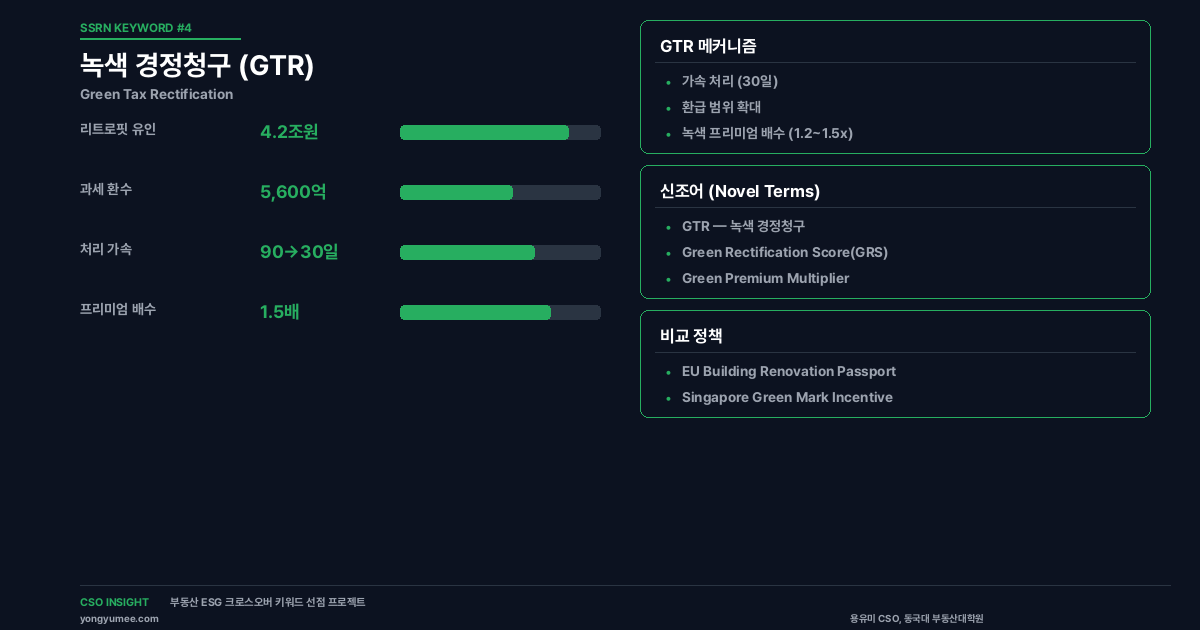 SSRN KEYWORD #4

녹색 경정청구 (GTR)

Green Tax Rectification

리트로핏 유인 4.2조원

과세 환수 5,600억

처리 가속 90→30일

프리미엄 배수 1.5배

GTR 메커니즘

- 가속 처리 (30일)
- 환급 범위 확대
- 녹색 프리미엄 배수 (1.2~1.5x)

신조어 (Novel Terms)

- GTR — 녹색 경정청구
- Green Rectification Score(GRS)
- Green Premium Multiplier

비교 정책

- EU Building Renovation Passport
- Singapore Green Mark Incentive

CSO INSIGHT 부동산 ESG 크로스오버 키워드 선점 프로젝트

yongyumee.com

용유미 CSO, 동국대 부동산대학원