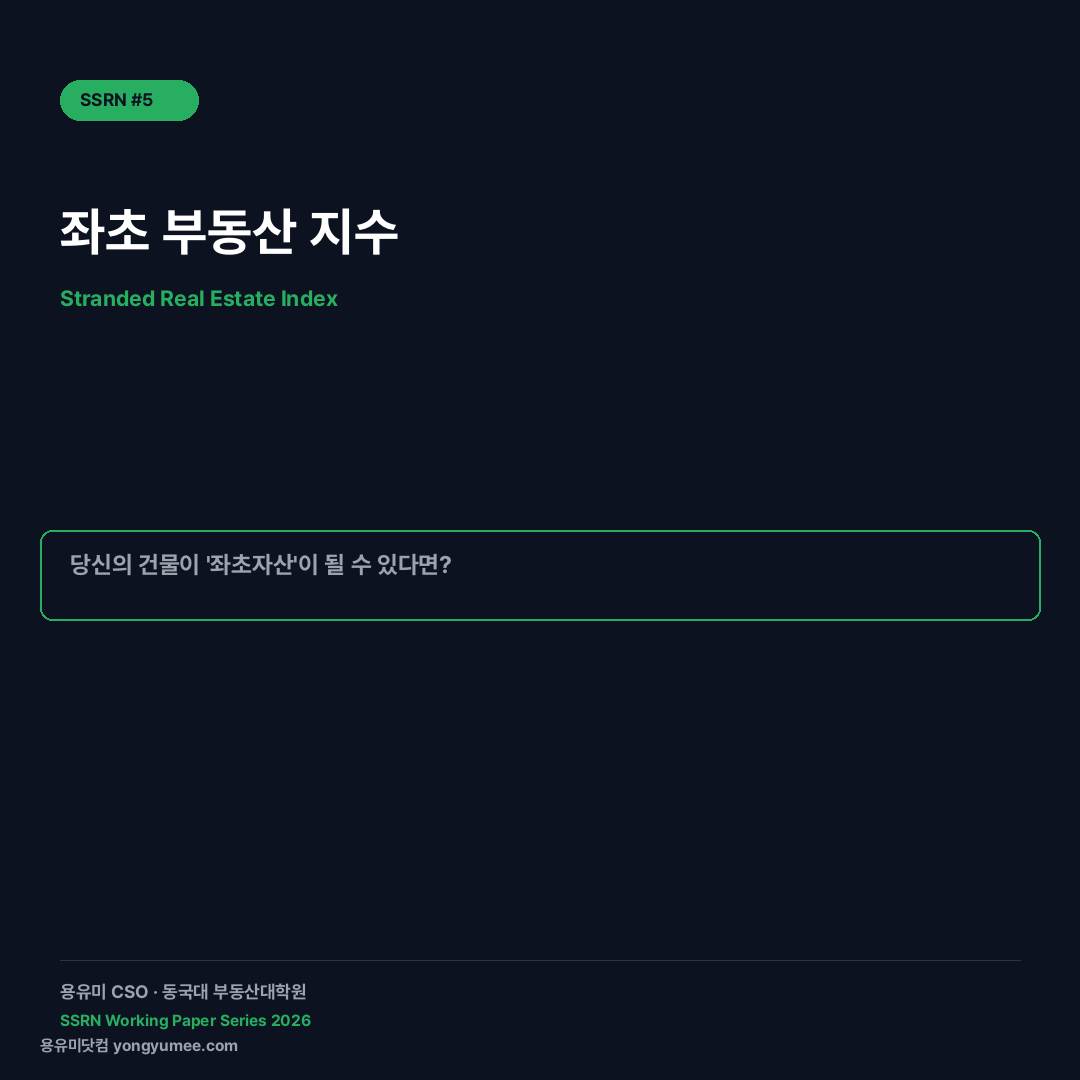 SSRN #5

좌초 부동산 지수

Stranded Real Estate Index

당신의 건물이 '좌초자산'이 될 수 있다면?

용유미 CSO · 동국대 부동산대학원

SSRN Working Paper Series 2026

용유미닷컴 yongyumee.com